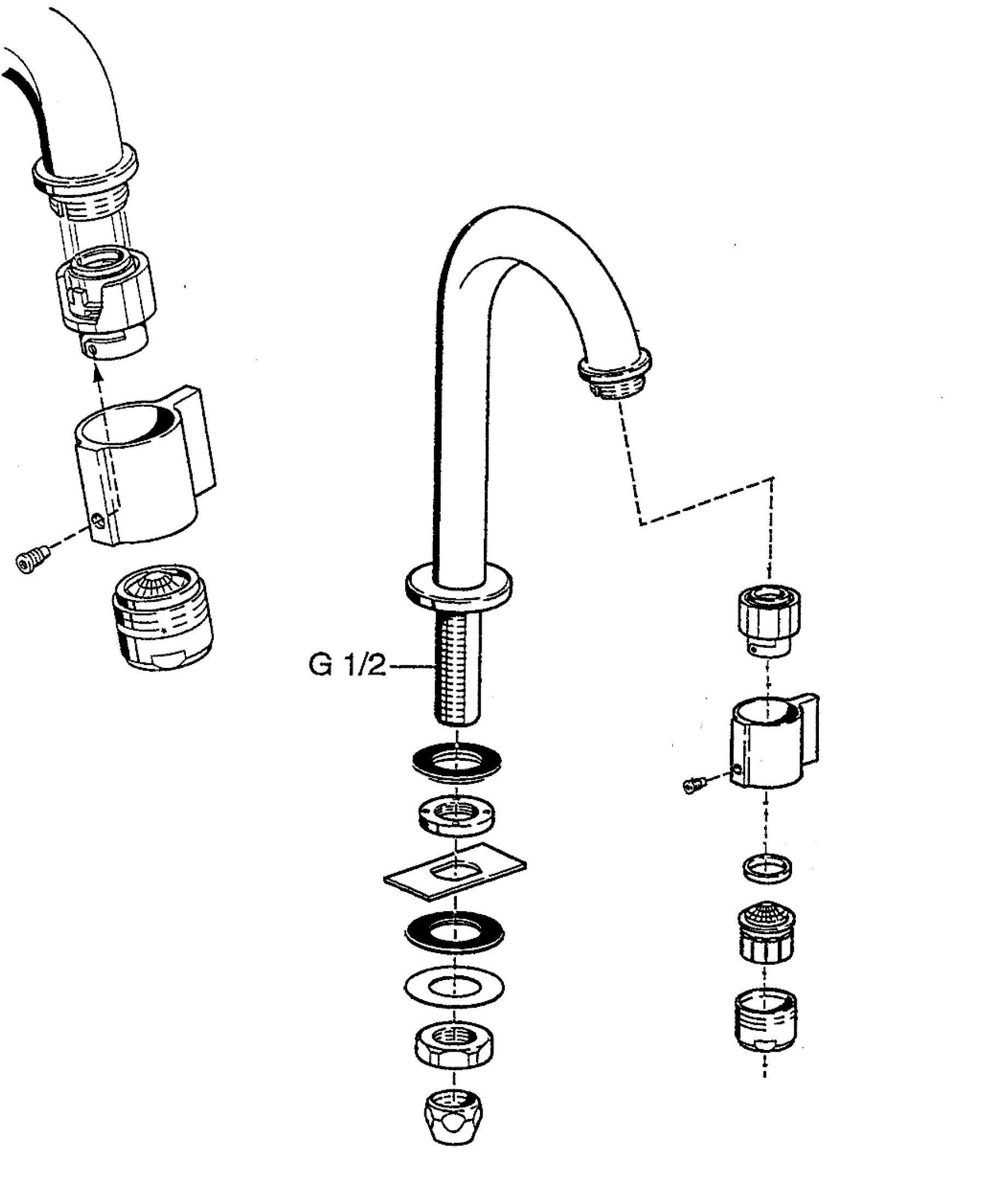 G 1/2