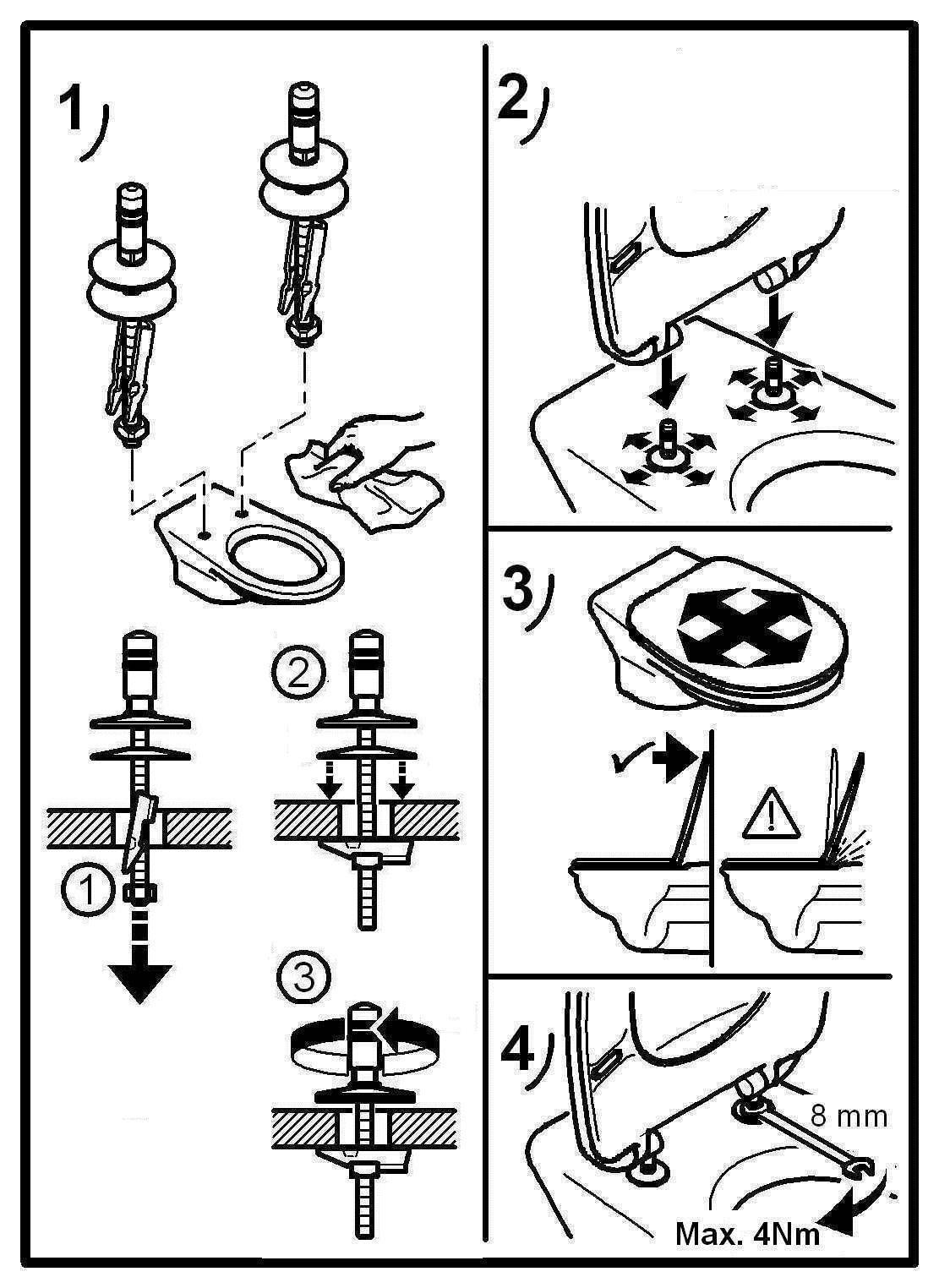 1)

1

2

3

2)

3)

4)

8 mm

Max. 4Nm