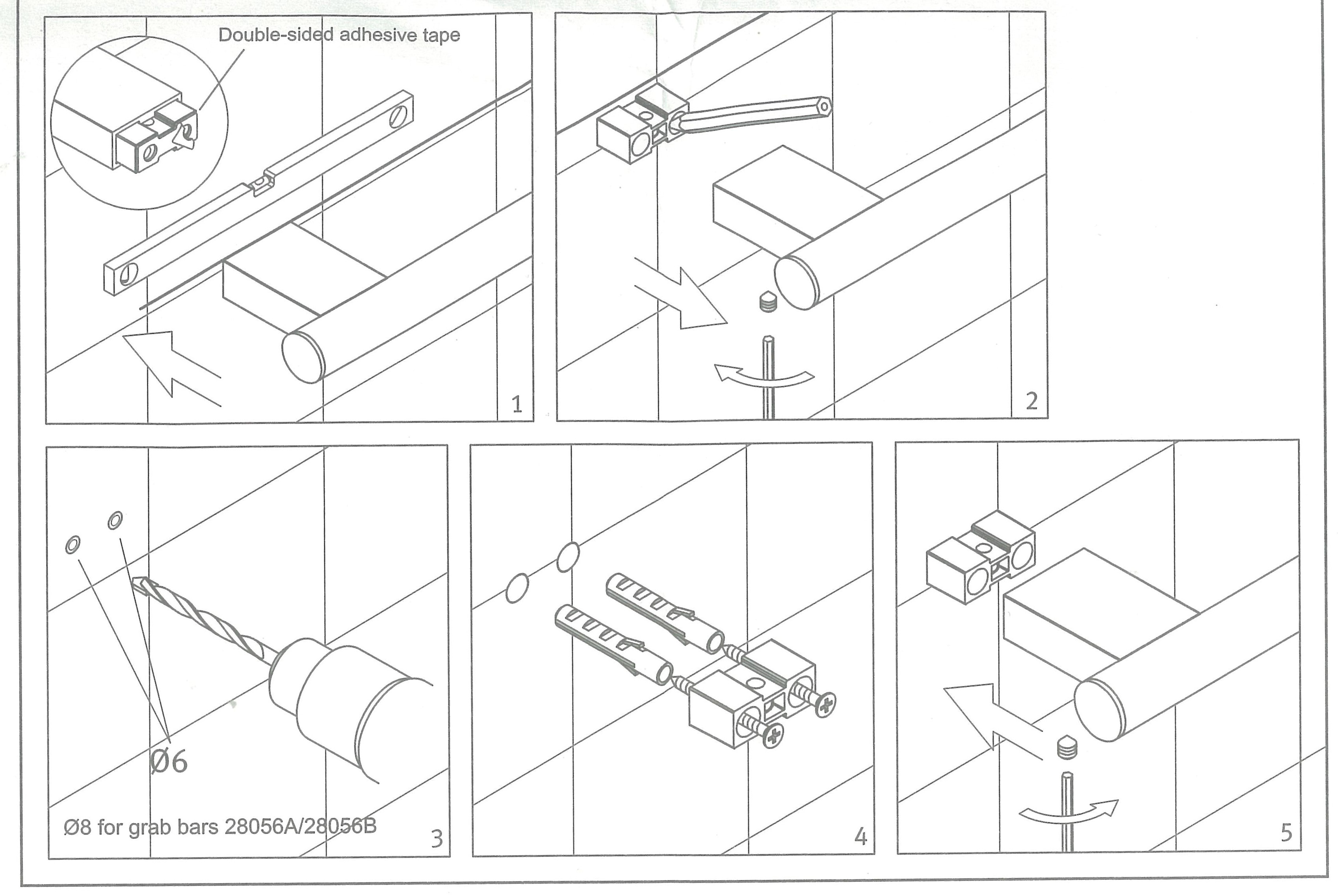 Double-sided adhesive tape

1

2

Ø6

Ø8 for grab bars 28056A/28056B

3

4

5