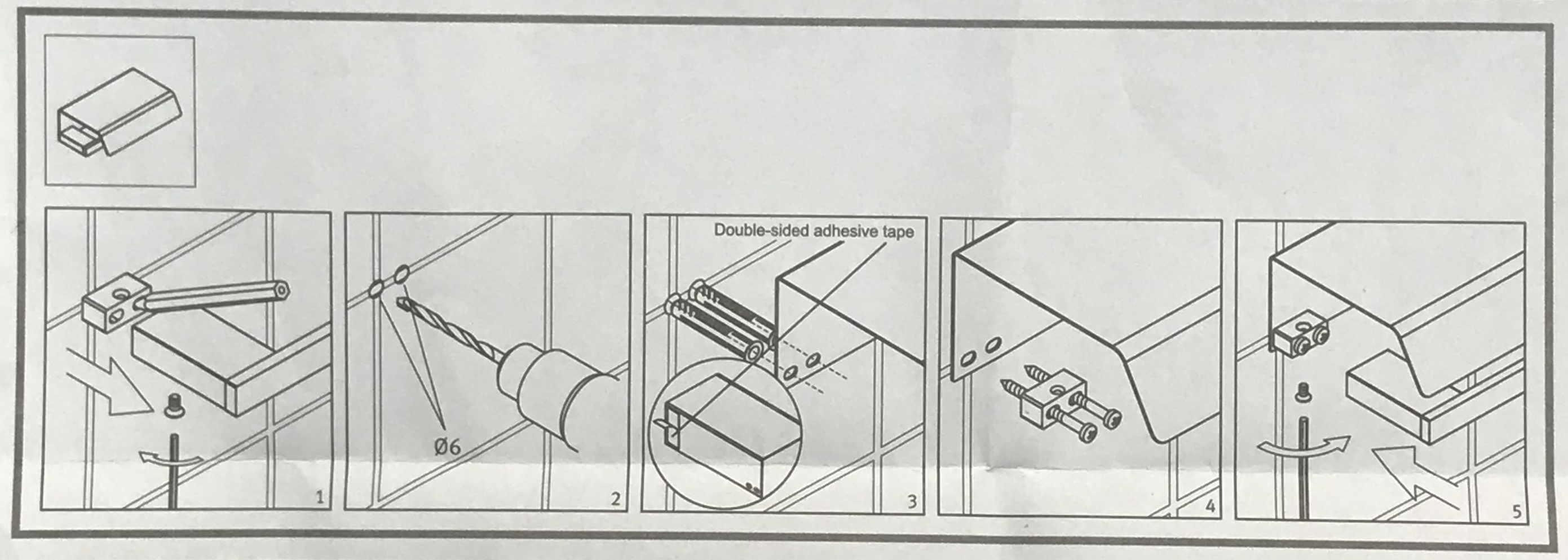 1

Ø6

2

Double-sided adhesive tape

3

4

5