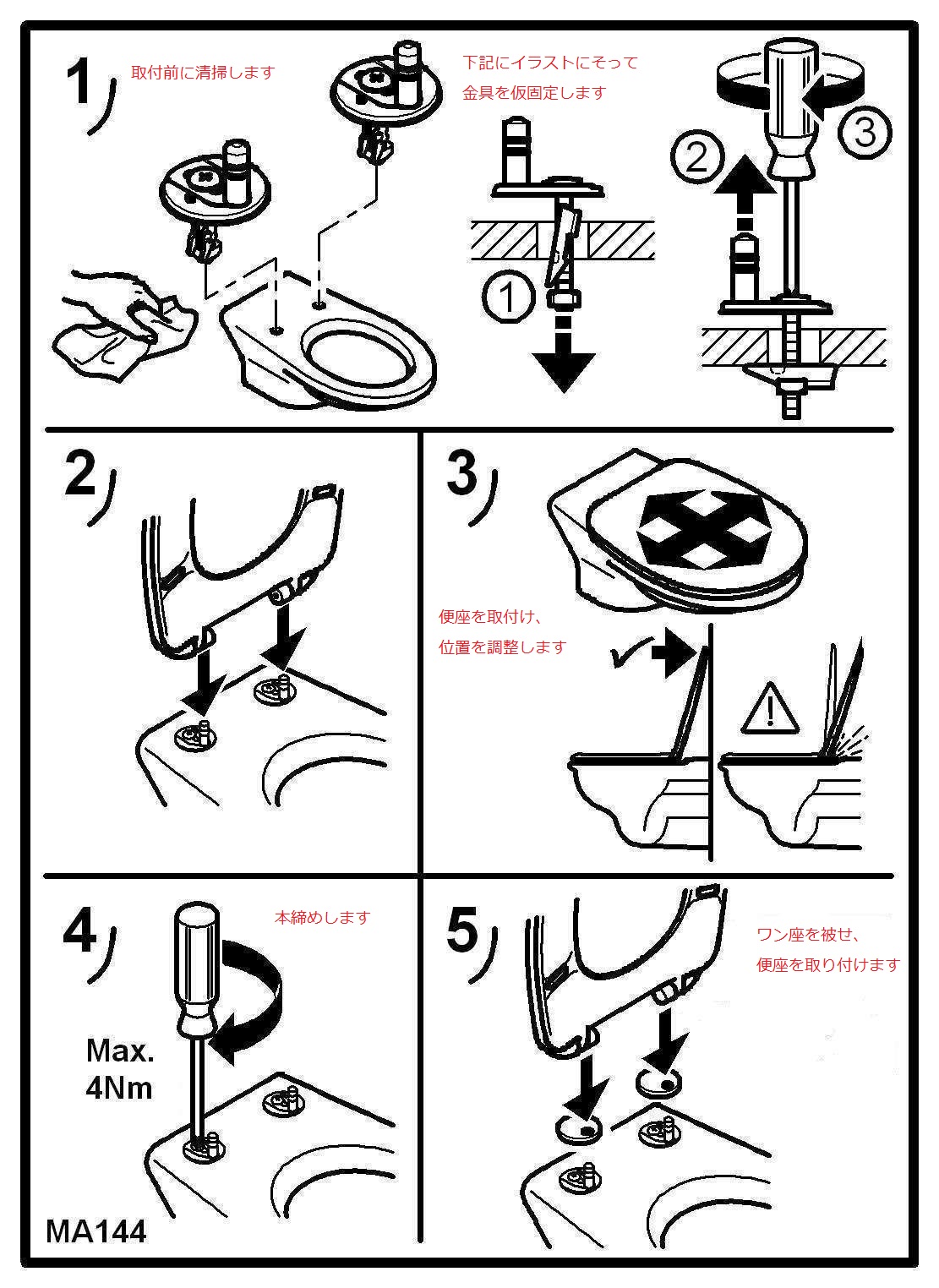 1

取付前に清掃します

下記にイラストにそって

金具を仮固定します

1

2

3

2

3

便座を取付け、

位置を調整します

4

本締めします

Max.
4Nm

5

ワン座を被せ、

便座を取り付けます

MA144